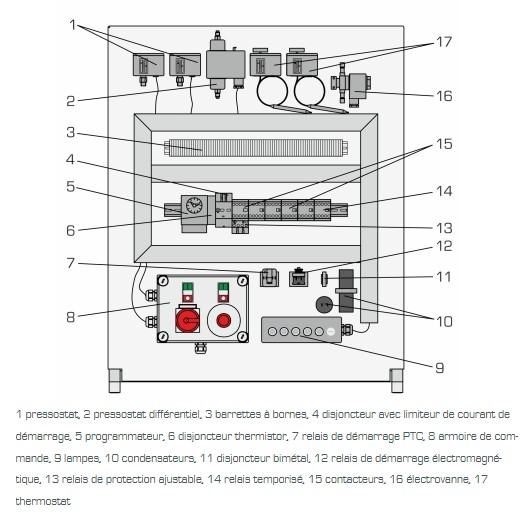 1
17
2
16
3
15
4
5
14
6
13
12
7
11
8
10
9

1 pressostat, 2 pressostat différentiel, 3 barrettes à bornes, 4 disjoncteur avec limiteur de courant de démarrage, 5 programmateur, 6 disjoncteur thermistor, 7 relais de démarrage PTC, 8 armoire de commande, 9 lampes, 10 condensateurs, 11 disjoncteur bimétal, 12 relais de démarrage électromagnétique, 13 relais de protection ajustable, 14 relais temporisé, 15 contacteurs, 16 électrovanne, 17 thermostat