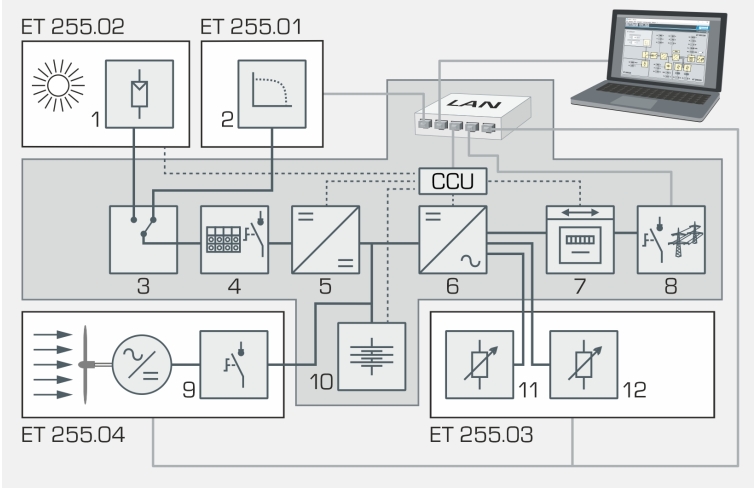 ET 255.02

ET 255.01

1

2

LAN

CCU

3

4

5

6

7

8

9

10

11

12

ET 255.04

ET 255.03