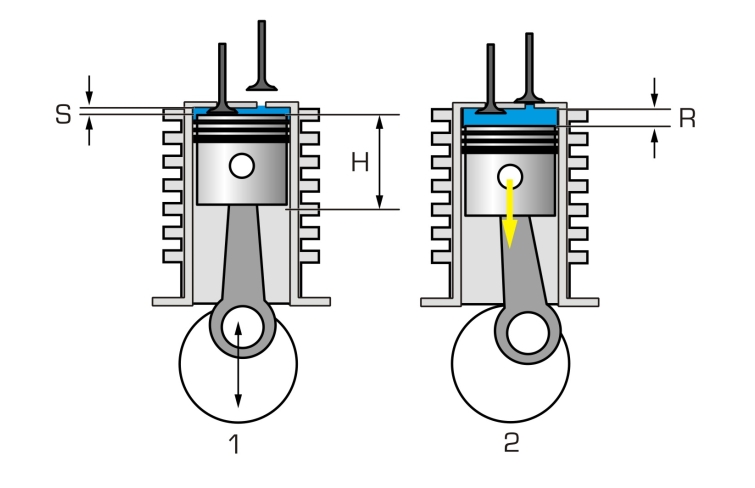 S
H
R
1
2