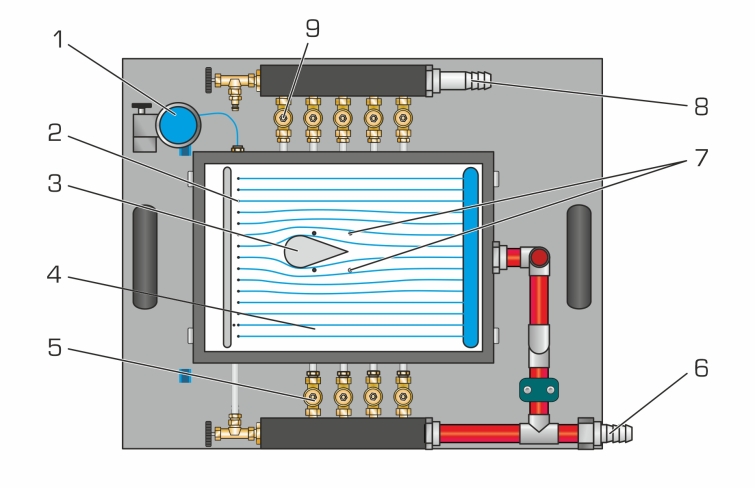 1
9
8
2
7
3
4
5
6