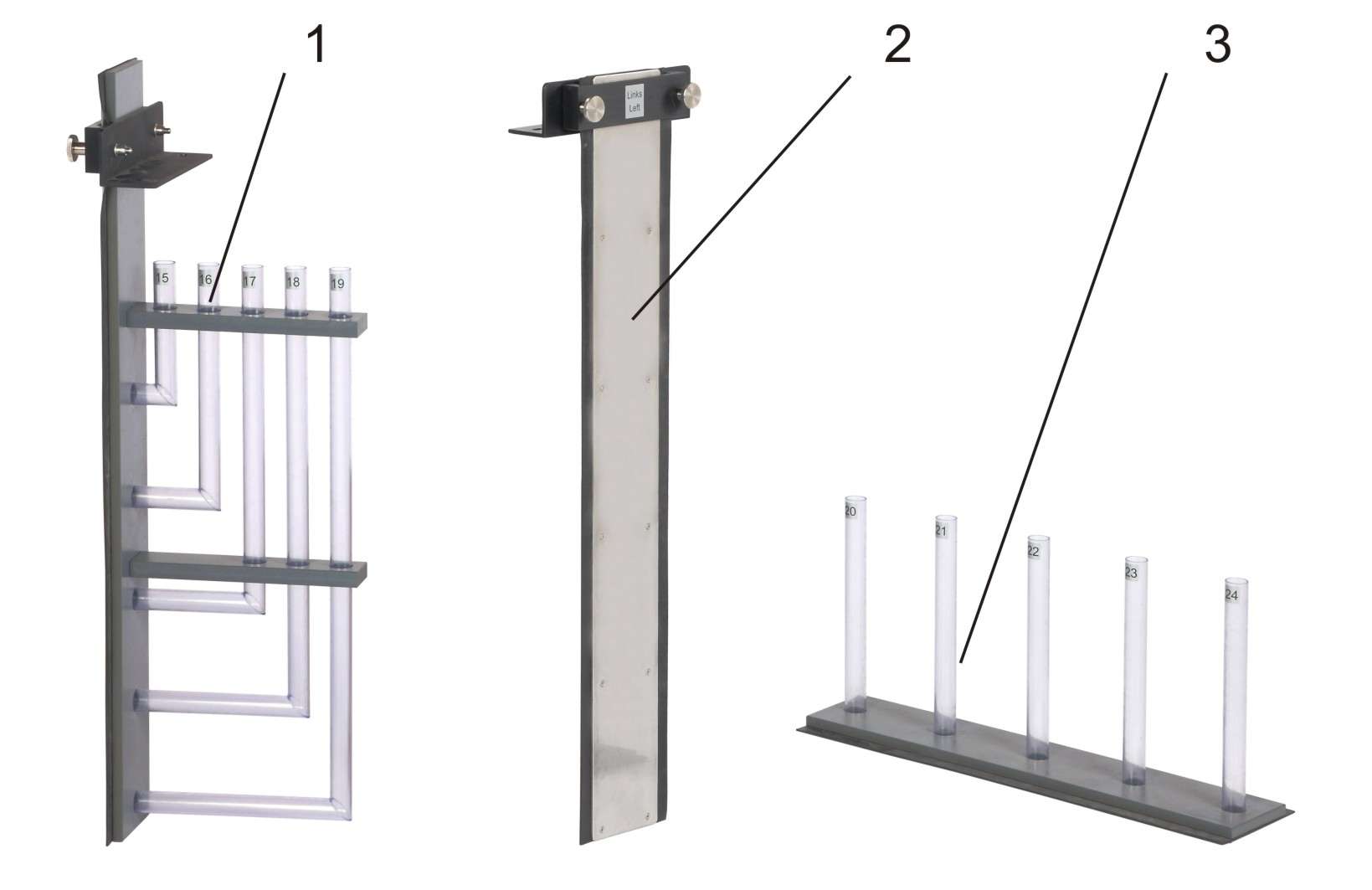 1
2
3
15
16
17
18
19
Links
Left
20
21
22
23
24