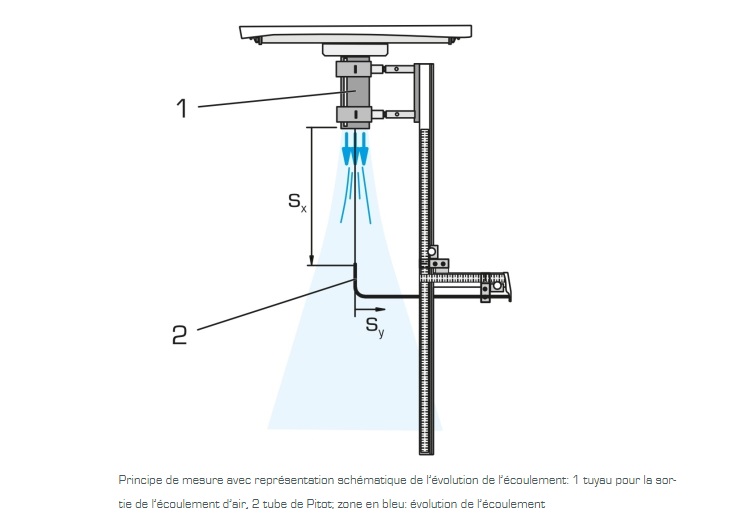 1

$S_x$

2

$S_y$

Principe de mesure avec représentation schématique de l'évolution de l'écoulement: 1 tuyau pour la sortie de l'écoulement d'air, 2 tube de Pitot; zone en bleu: évolution de l'écoulement