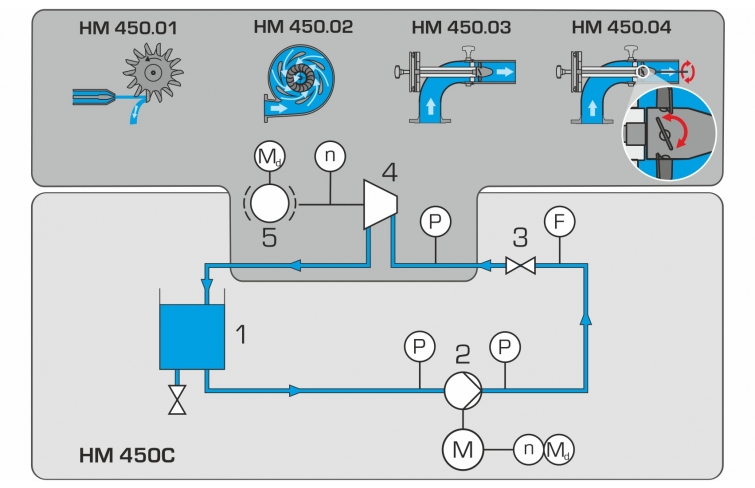 HM 450.01 HM 450.02 HM 450.03 HM 450.04

$M_d$ n 4

5 P 3 F

1

P 2 P

M n $M_d$

HM 450C