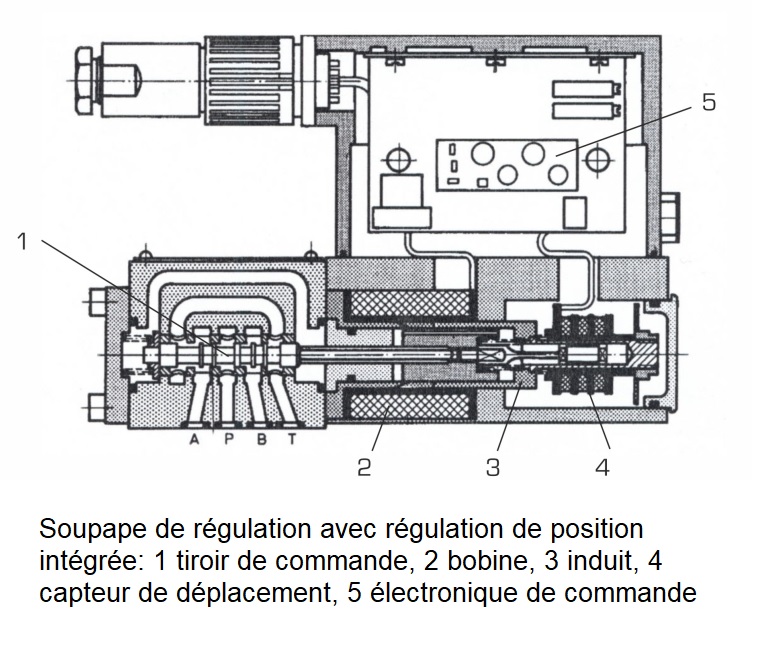 5

1

A P B T

2

3

4

Soupape de régulation avec régulation de position intégrée: 1 tiroir de commande, 2 bobine, 3 induit, 4 capteur de déplacement, 5 électronique de commande